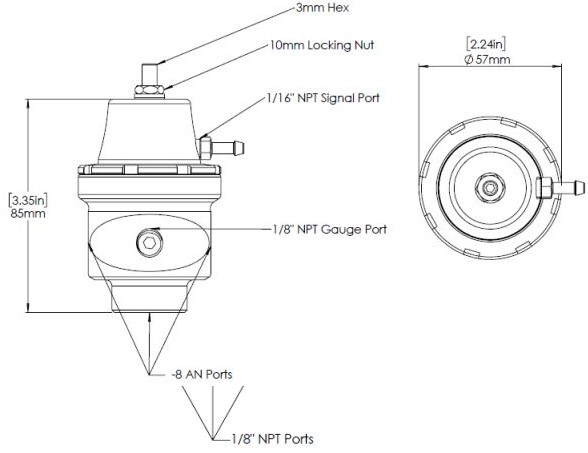 3mm Hex

10mm Locking Nut

1/16" NPT Signal Port

[3.35in]
85mm

1/8" NPT Gauge Port

-8 AN Ports

1/8" NPT Ports

[2.24in]
Ø 57mm