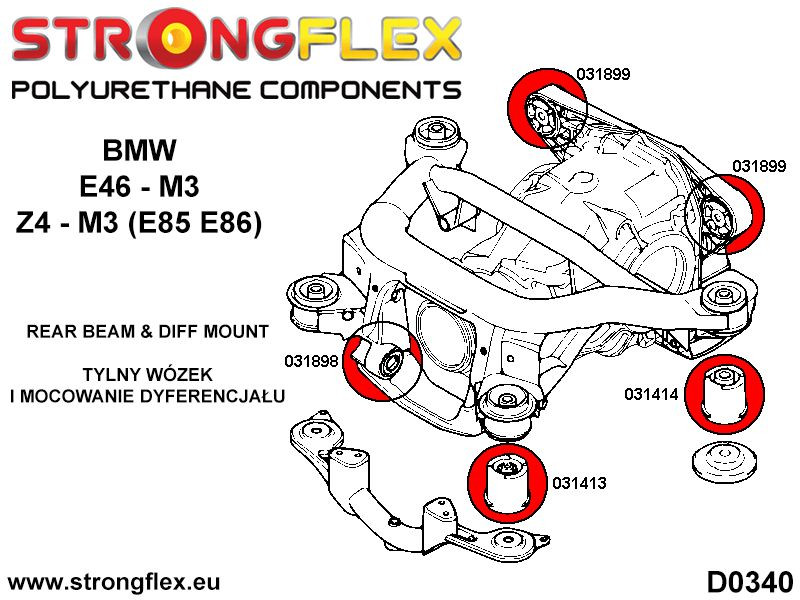 STRONGFLEX
POLYURETHANE COMPONENTS

BMW
E46 - M3
Z4 - M3 (E85 E86)

REAR BEAM & DIFF MOUNT

TYLNY WÓZEK
I MOCOWANIE DYFERENCJAŁU

031899

031899

031898

031414

031413

www.strongflex.eu

D0340